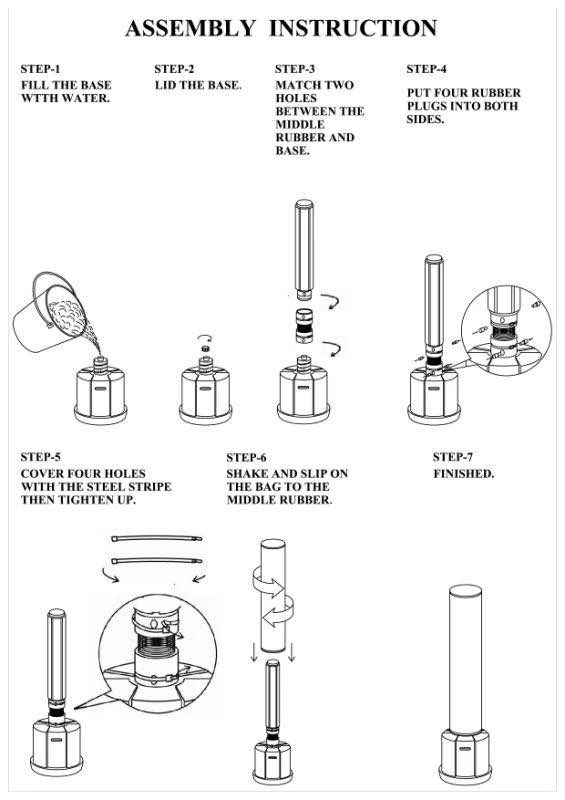 ASSEMBLY INSTRUCTION

STEP-1
FILL THE BASE WTTH WATER.

STEP-2
LID THE BASE.

STEP-3
MATCH TWO HOLES BETWEEN THE MIDDLE RUBBER AND BASE.

STEP-4
PUT FOUR RUBBER PLUGS INTO BOTH SIDES.

STEP-5
COVER FOUR HOLES WITH THE STEEL STRIPE THEN TIGHTEN UP.

STEP-6
SHAKE AND SLIP ON THE BAG TO THE MIDDLE RUBBER.

STEP-7
FINISHED.